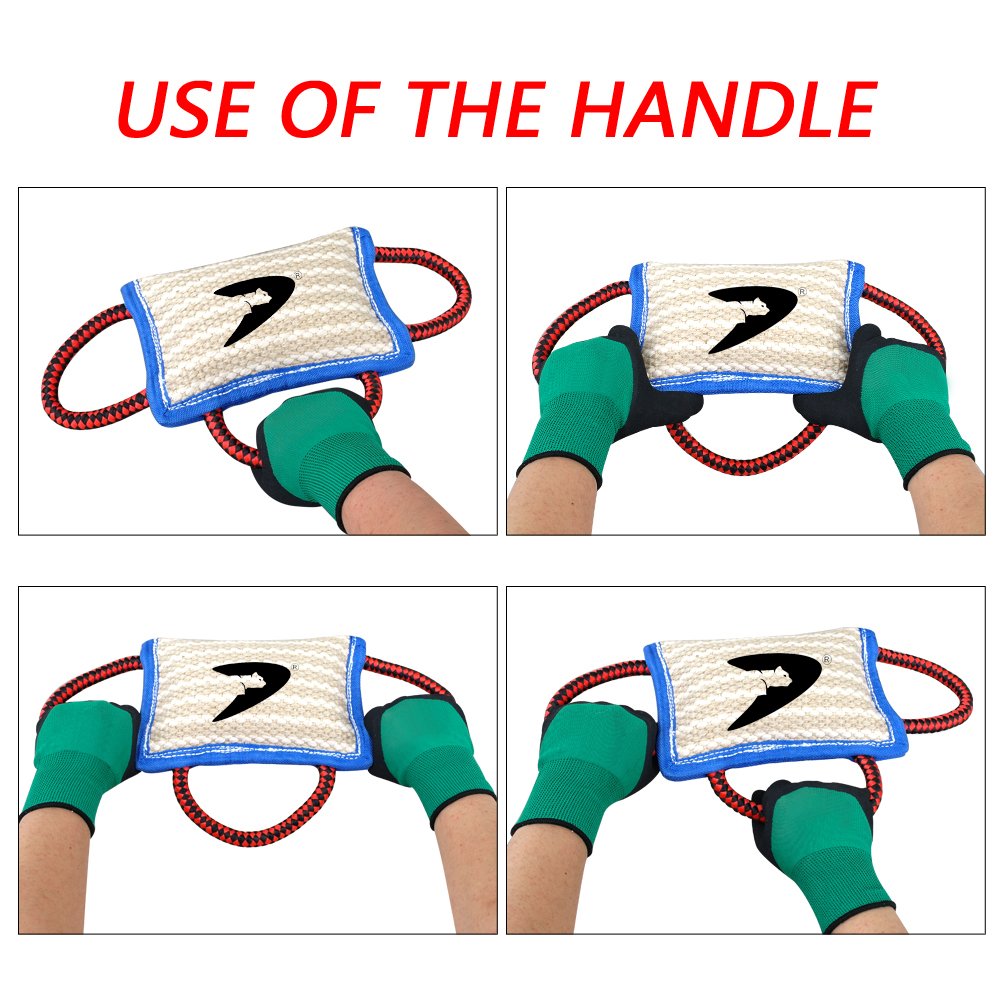 USE OF THE HANDLE

®

®

®

®