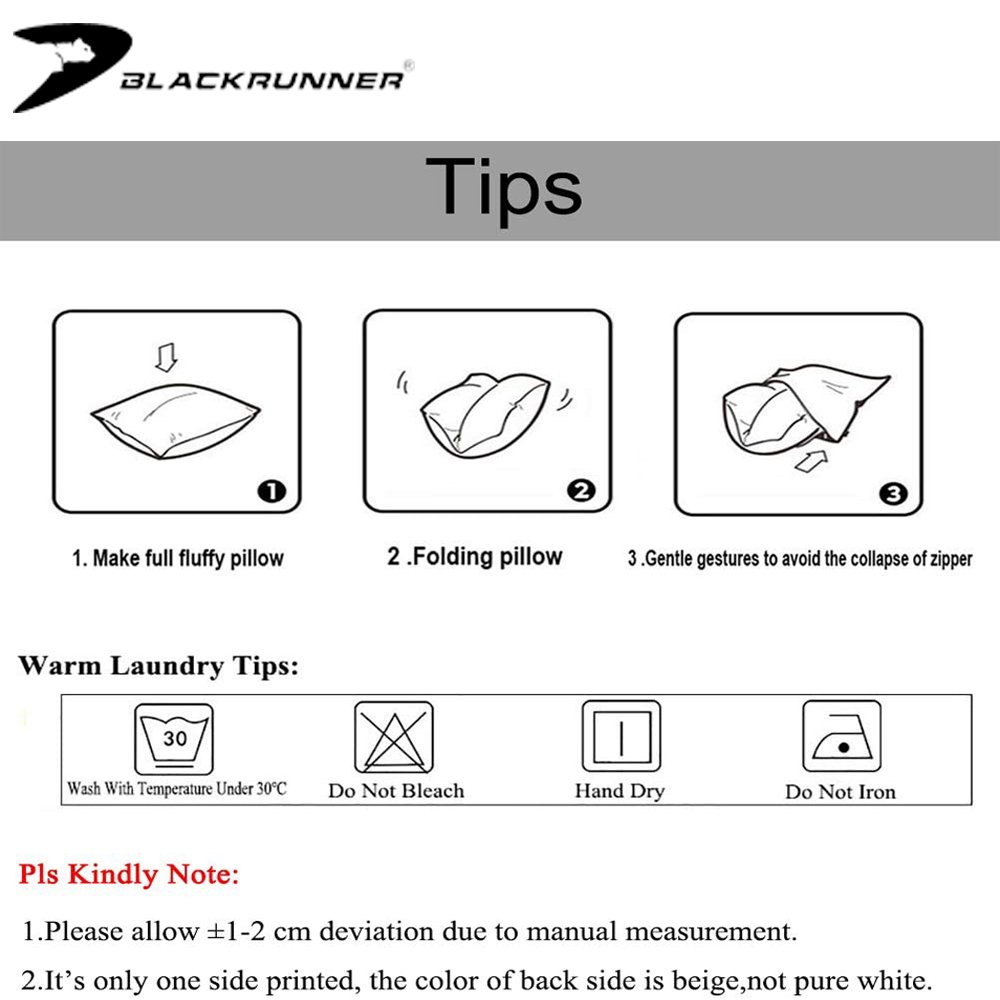 BLACKRUNNER®

Tips

1

2

3

1. Make full fluffy pillow

2 .Folding pillow

3 .Gentle gestures to avoid the collapse of zipper

Warm Laundry Tips:

30

Wash With Temperature Under 30°C

Do Not Bleach

Hand Dry

Do Not Iron

Pls Kindly Note:

1.Please allow ±1-2 cm deviation due to manual measurement.

2.It's only one side printed, the color of back side is beige,not pure white.